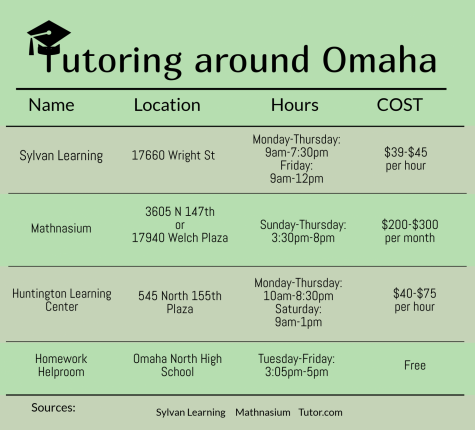 Tutoring around Omaha

| Name | Location | Hours | COST |
|---|---|---|---|
| Sylvan Learning | 17660 Wright St | Monday-Thursday: 9am-7:30pm Friday: 9am-12pm | \$39-\$45 per hour |
| Mathnasium | 3605 N 147th or 17940 Welch Plaza | Sunday-Thursday: 3:30pm-8pm | \$200-\$300 per month |
| Huntington Learning Center | 545 North 155th Plaza | Monday-Thursday: 10am-8:30pm Saturday: 9am-1pm | \$40-\$75 per hour |
| Homework Helproom | Omaha North High School | Tuesday-Friday: 3:05pm-5pm | Free |

Sources: Sylvan Learning Mathnasium Tutor.com