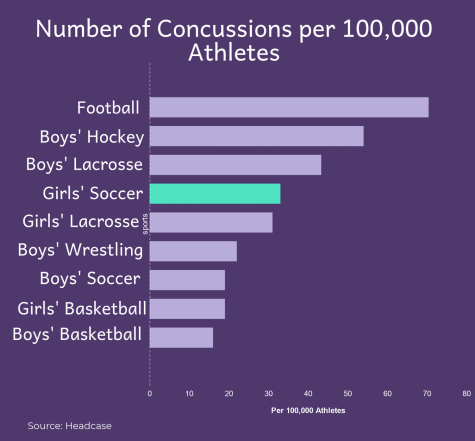 Number of Concussions per 100,000 Athletes

Football
Boys' Hockey
Boys' Lacrosse
Girls' Soccer
Girls' Lacrosse
Boys' Wrestling
Boys' Soccer
Girls' Basketball
Boys' Basketball

sports

0 10 20 30 40 50 60 70 80

Per 100,000 Athletes

Source: Headcase